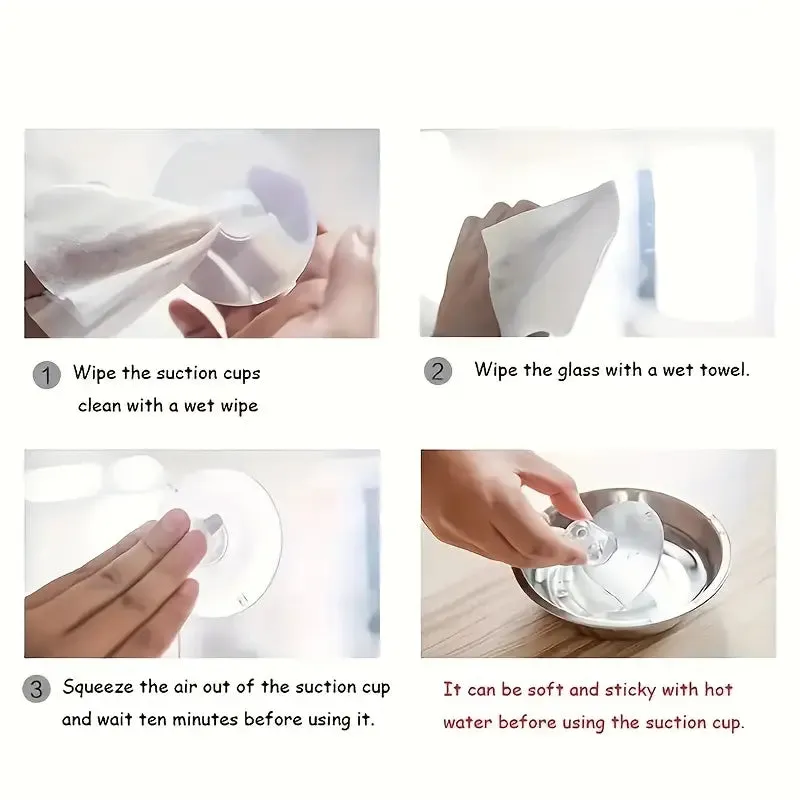 1 Wipe the suction cups clean with a wet wipe

2 Wipe the glass with a wet towel.

3 Squeeze the air out of the suction cup and wait ten minutes before using it.

It can be soft and sticky with hot water before using the suction cup.